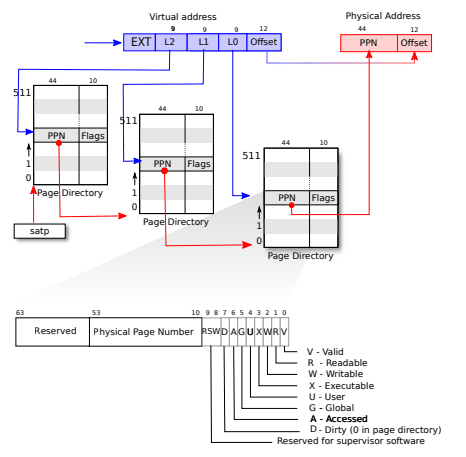 Virtual address

9 9 9 12

EXT L2 L1 L0 Offset

Physical Address

44 12

PPN Offset

44 10

511

PPN Flags

1

0

Page Directory

satp

44 10

511

PPN Flags

1

0

Page Directory

44 10

511

PPN Flags

1

0

Page Directory

63 53 10 9 8 7 6 5 4 3 2 1 0

Reserved Physical Page Number RSW D A G U X W R V

V - Valid
R - Readable
W - Writable
X - Executable
U - User
G - Global
A - Accessed
D - Dirty (0 in page directory)
Reserved for supervisor software